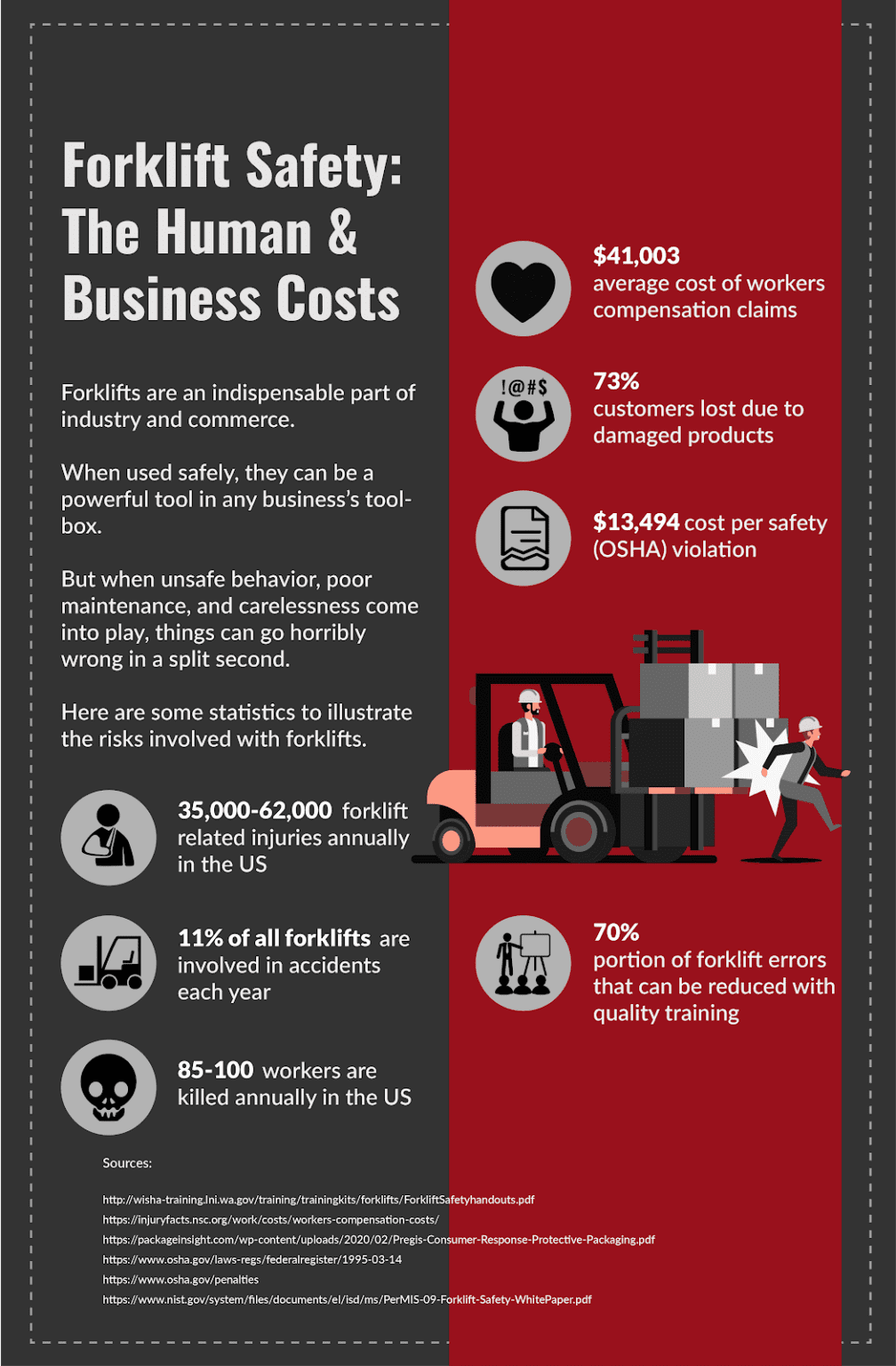 Forklift Safety: The Human & Business Costs

Forklifts are an indispensable part of industry and commerce.

When used safely, they can be a powerful tool in any business's toolbox.

But when unsafe behavior, poor maintenance, and carelessness come into play, things can go horribly wrong in a split second.

Here are some statistics to illustrate the risks involved with forklifts.

35,000-62,000 forklift related injuries annually in the US

11% of all forklifts are involved in accidents each year

85-100 workers are killed annually in the US

$41,003 average cost of workers compensation claims

!@#$

73% customers lost due to damaged products

$13,494 cost per safety (OSHA) violation

70% portion of forklift errors that can be reduced with quality training

Sources:

http://wisha-training.lni.wa.gov/training/trainingkits/forklifts/ForkliftSafetyhandouts.pdf
https://injuryfacts.nsc.org/work/costs/workers-compensation-costs/
https://packageinsight.com/wp-content/uploads/2020/02/Pregis-Consumer-Response-Protective-Packaging.pdf
https://www.osha.gov/laws-regs/federalregister/1995-03-14
https://www.osha.gov/penalties
https://www.nist.gov/system/files/documents/el/isd/ms/PerMIS-09-Forklift-Safety-WhitePaper.pdf