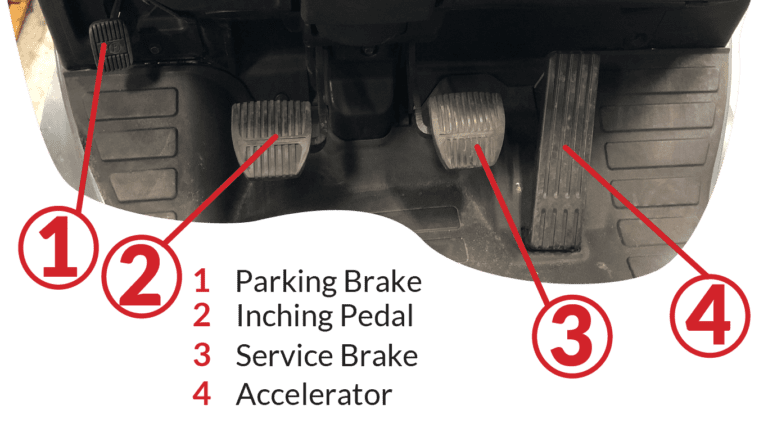 1
2
3
4

1 Parking Brake
2 Inching Pedal
3 Service Brake
4 Accelerator