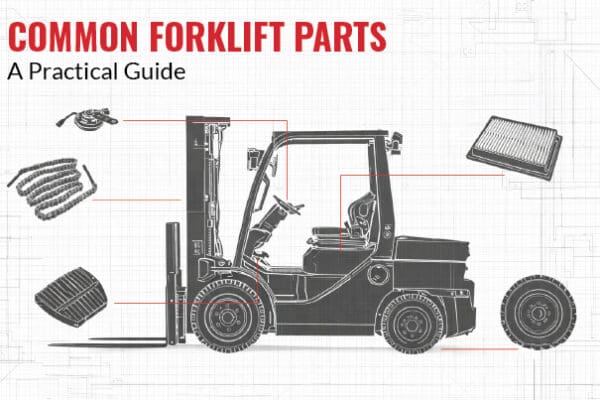 COMMON FORKLIFT PARTS
A Practical Guide